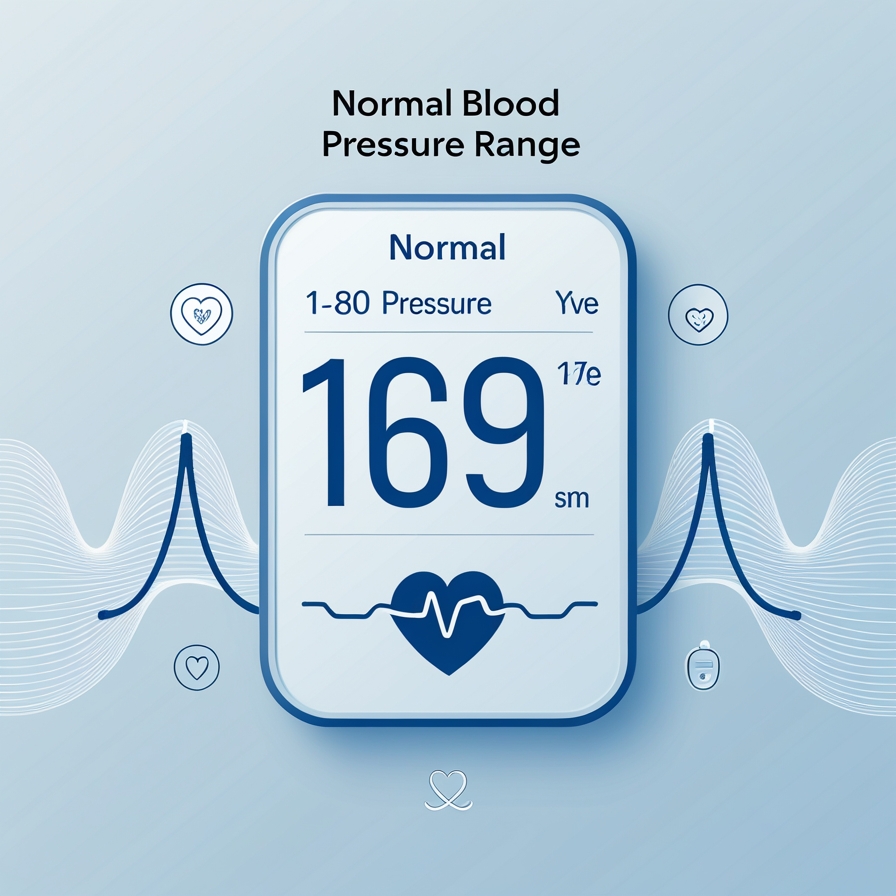 Normal Blood Pressure Range

Normal

1-80 Pressure Yve

169 17e

sm